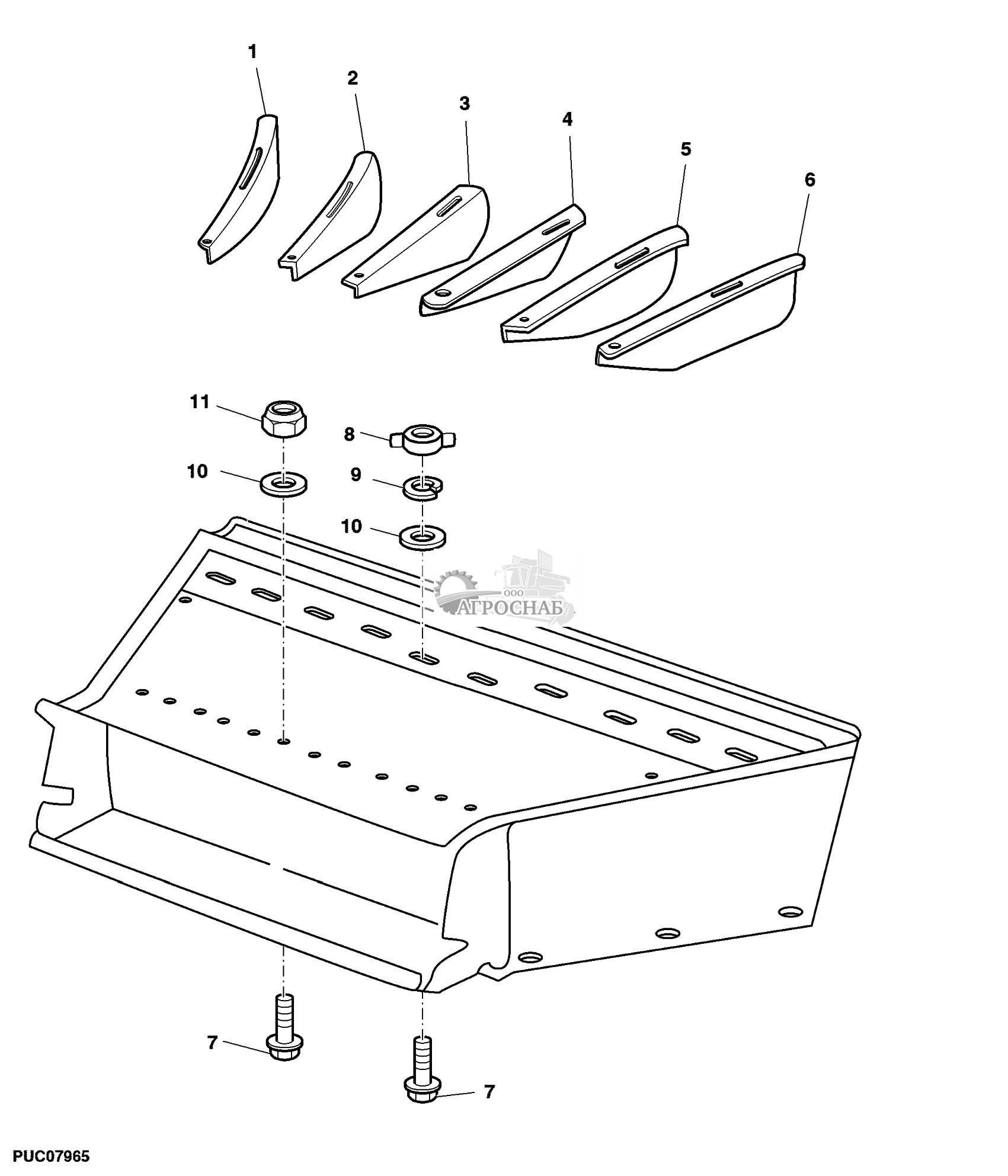 1
2
3
4
5
6
11
8
10
9
10
ООО
АГРОСНАБ
7
7
PUC07965